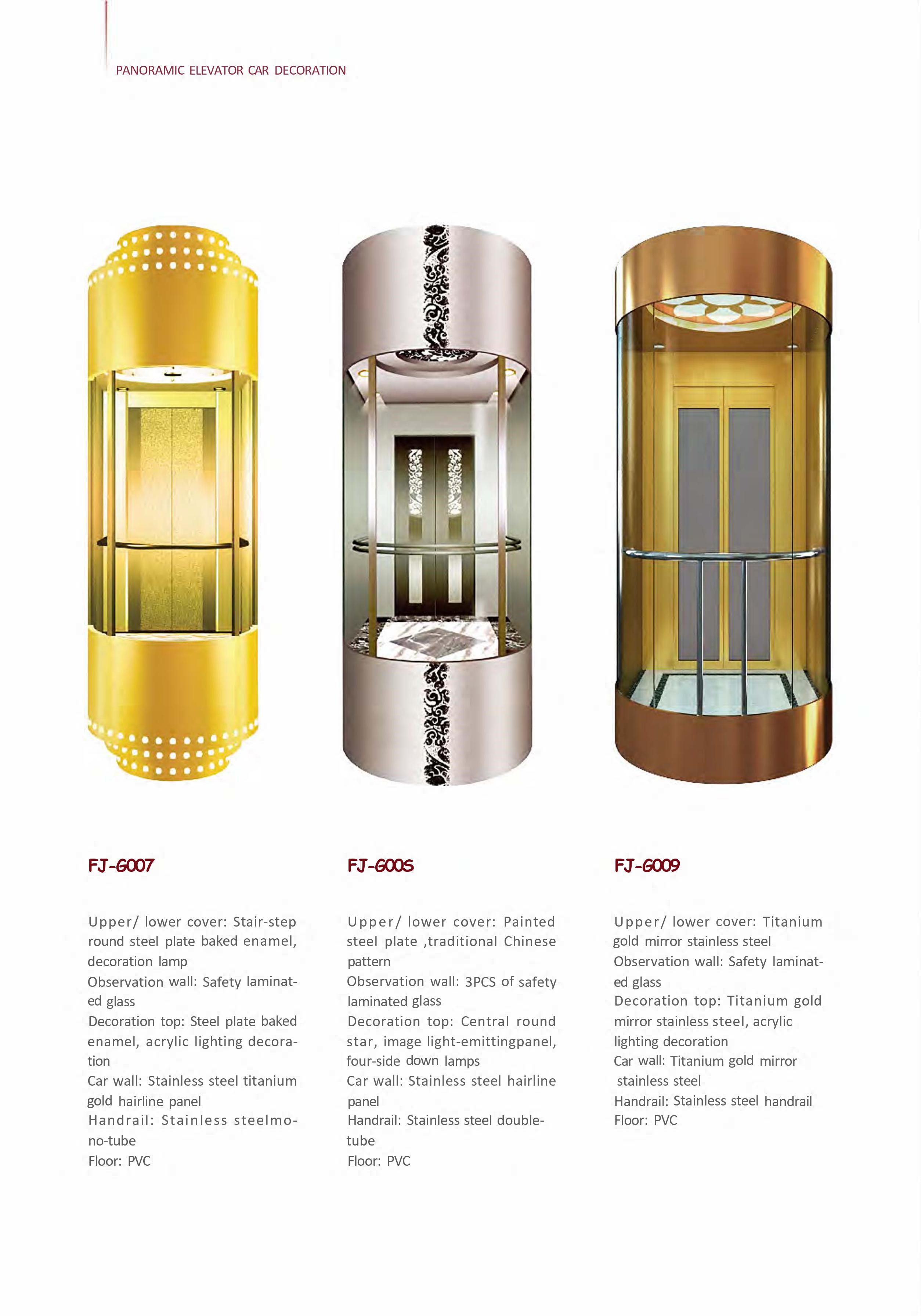 PANORAMIC ELEVATOR CAR DECORATION

FJ-G007

Upper/ lower cover: Stair-step round steel plate baked enamel, decoration lamp
Observation wall: Safety laminated glass
Decoration top: Steel plate baked enamel, acrylic lighting decoration
Car wall: Stainless steel titanium gold hairline panel
Handrail: Stainless steelmono-tube
Floor: PVC

FJ-G00S

Upper/ lower cover: Painted steel plate ,traditional Chinese pattern
Observation wall: 3PCS of safety laminated glass
Decoration top: Central round star, image light-emittingpanel, four-side down lamps
Car wall: Stainless steel hairline panel
Handrail: Stainless steel double-tube
Floor: PVC

FJ-G009

Upper/ lower cover: Titanium gold mirror stainless steel
Observation wall: Safety laminated glass
Decoration top: Titanium gold mirror stainless steel, acrylic lighting decoration
Car wall: Titanium gold mirror stainless steel
Handrail: Stainless steel handrail
Floor: PVC